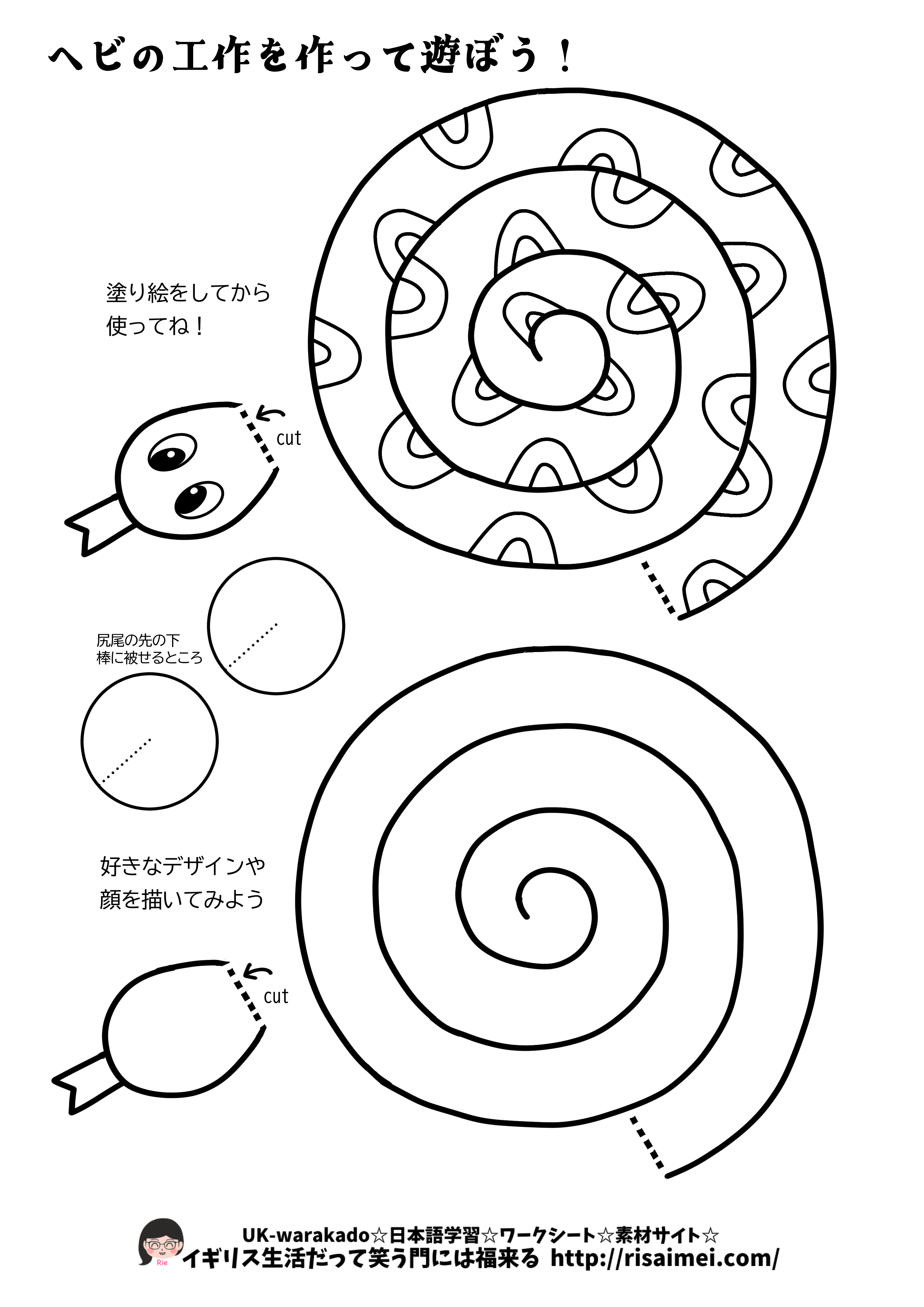 ヘビの工作を作って遊ぼう！

塗り絵をしてから
使ってね！

cut

尻尾の先の下
棒に被せるところ

好きなデザインや
顔を描いてみよう

cut

Rie

UK-warakado☆日本語学習☆ワークシート☆素材サイト☆
イギリス生活だって笑う門には福来る http://risaimei.com/